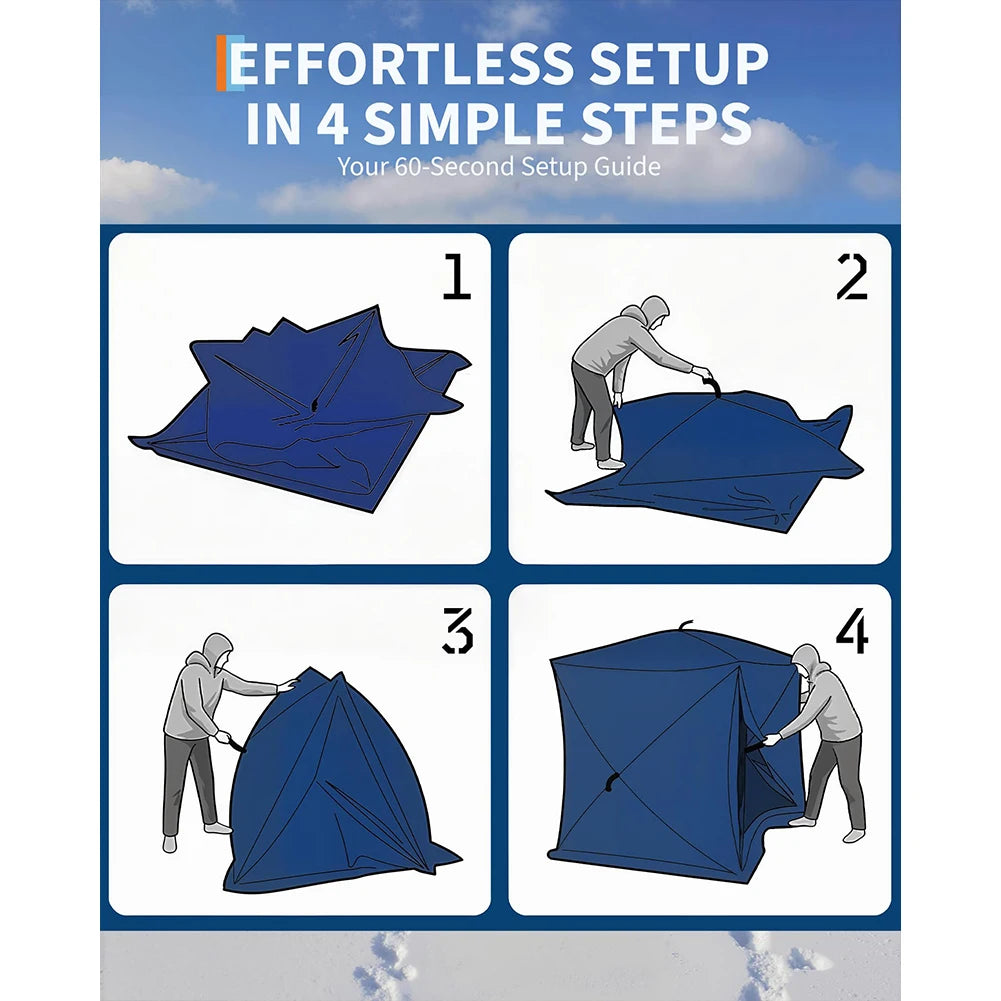 EFFORTLESS SETUP IN 4 SIMPLE STEPS
Your 60-Second Setup Guide

1

2

3

4