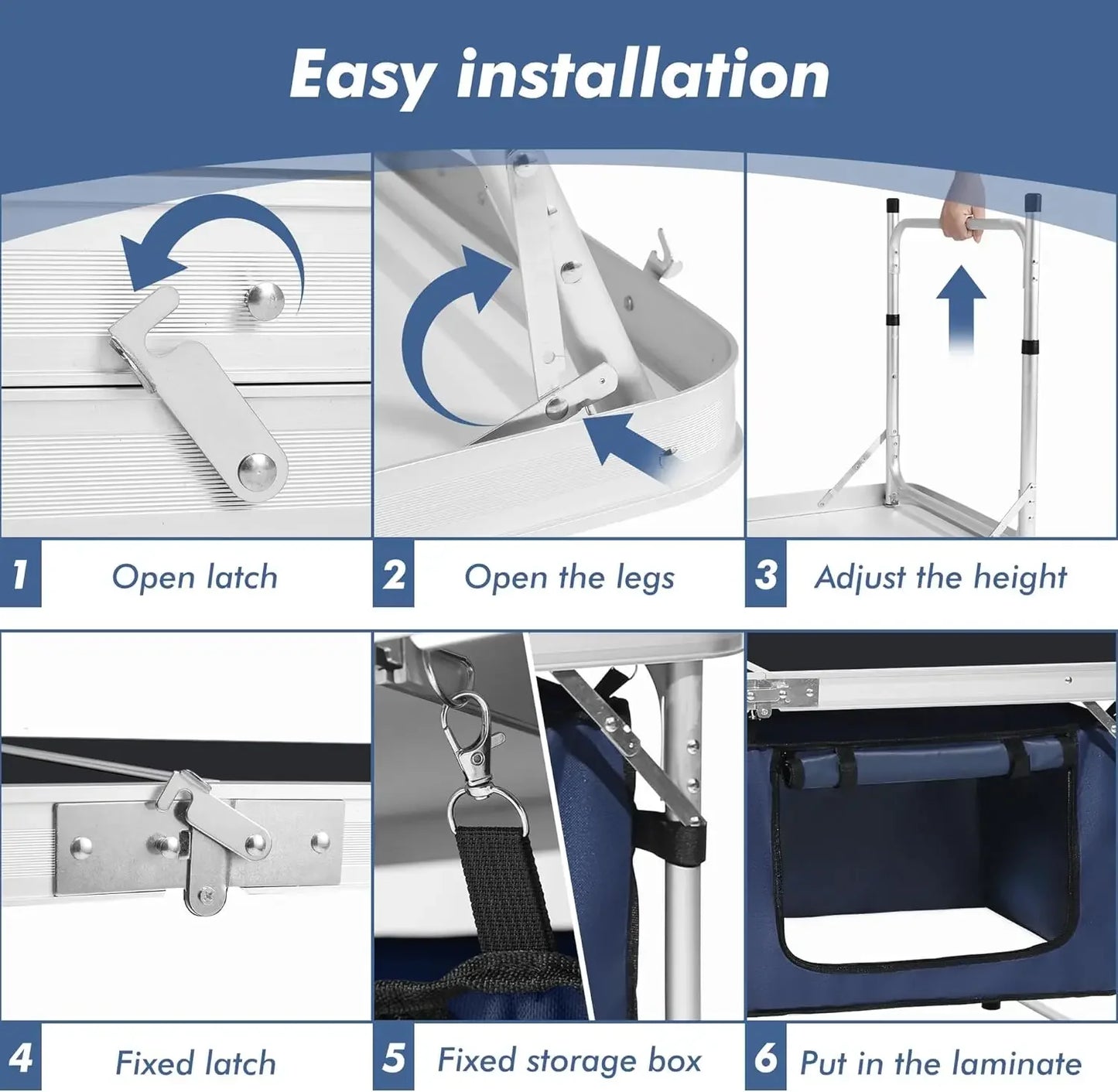 Easy installation

1 Open latch

2 Open the legs

3 Adjust the height

4 Fixed latch

5 Fixed storage box

6 Put in the laminate