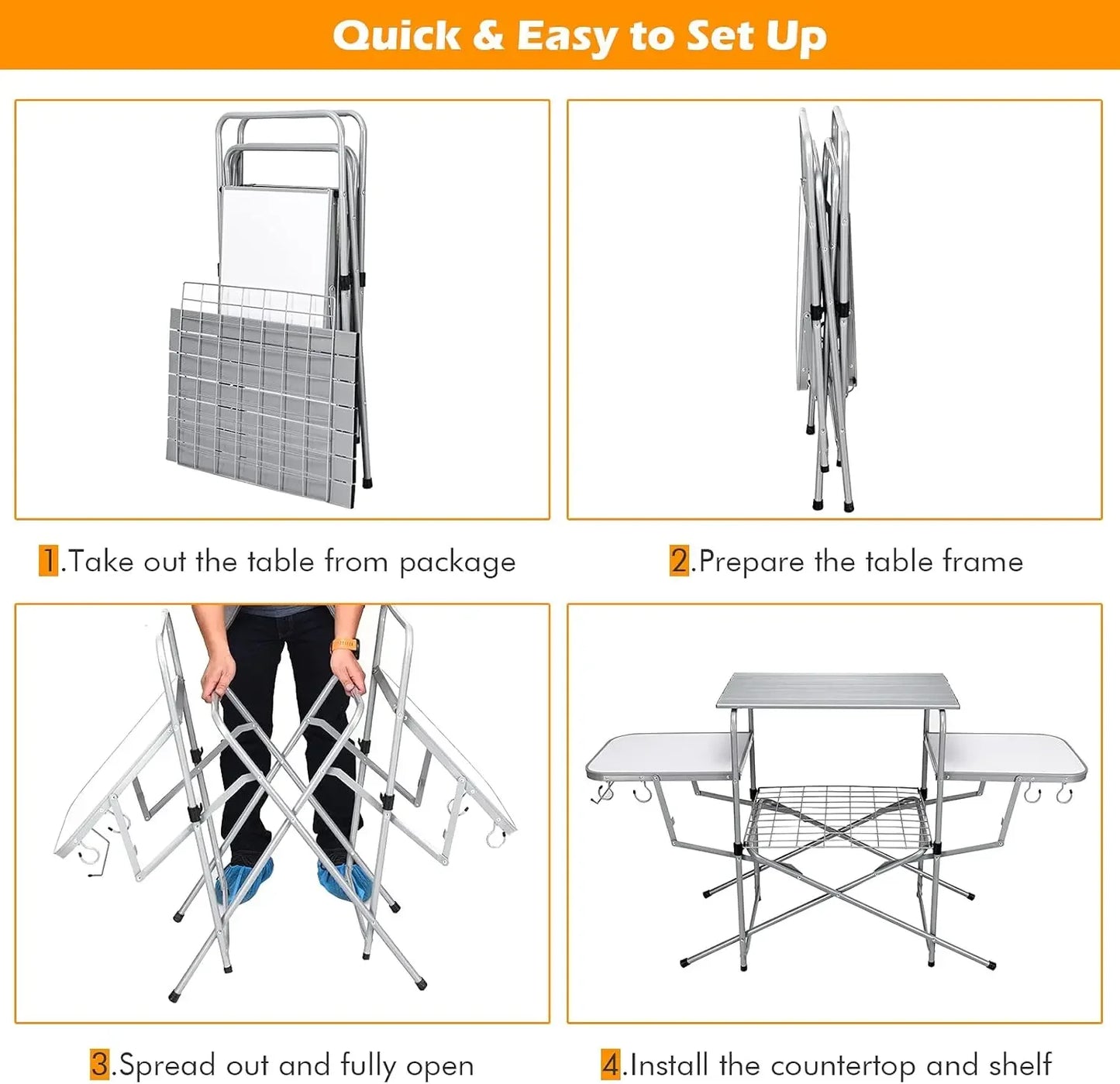 Quick & Easy to Set Up

1.Take out the table from package

2.Prepare the table frame

3.Spread out and fully open

4.Install the countertop and shelf