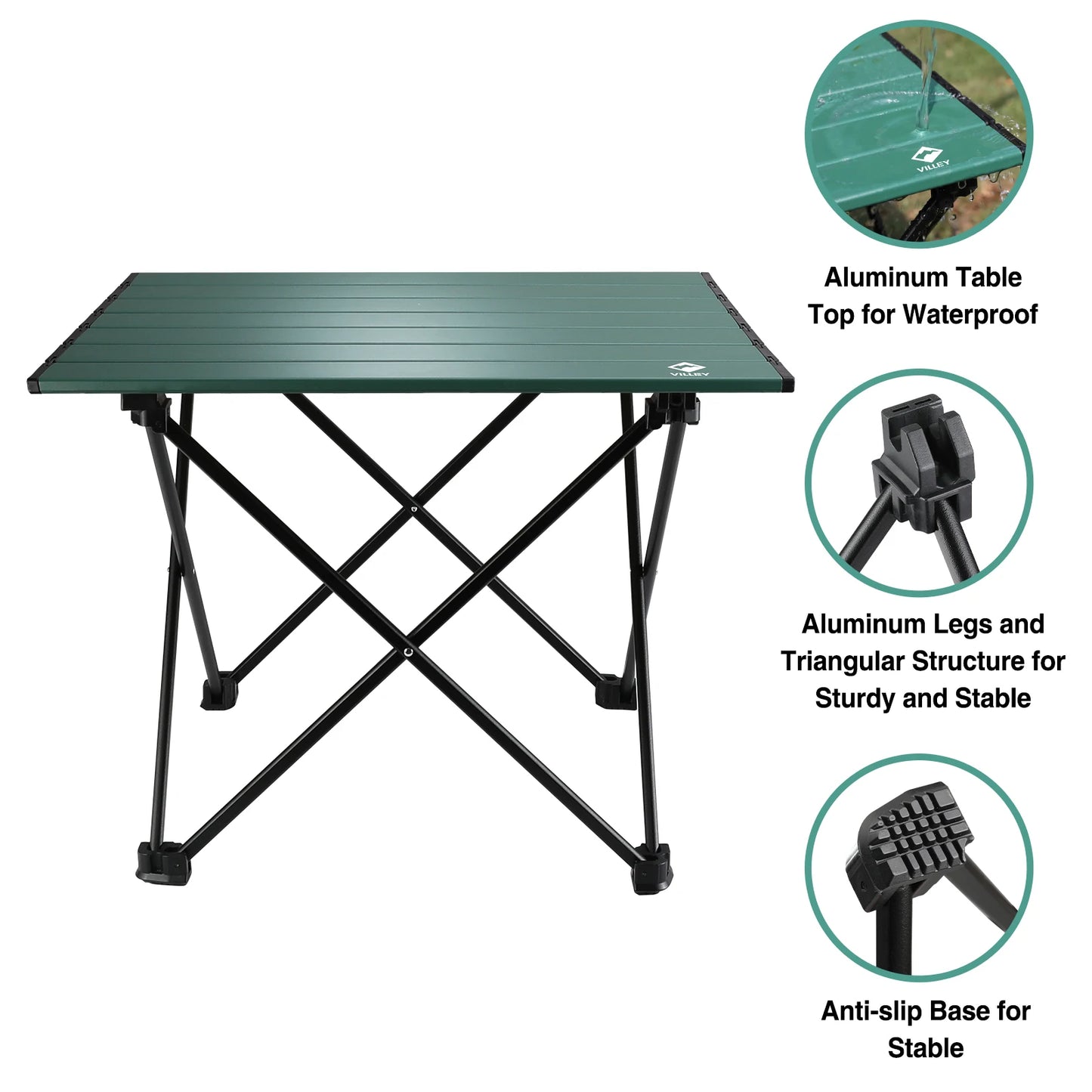 VILLEY

VILLEY

Aluminum Table Top for Waterproof

Aluminum Legs and Triangular Structure for Sturdy and Stable

Anti-slip Base for Stable