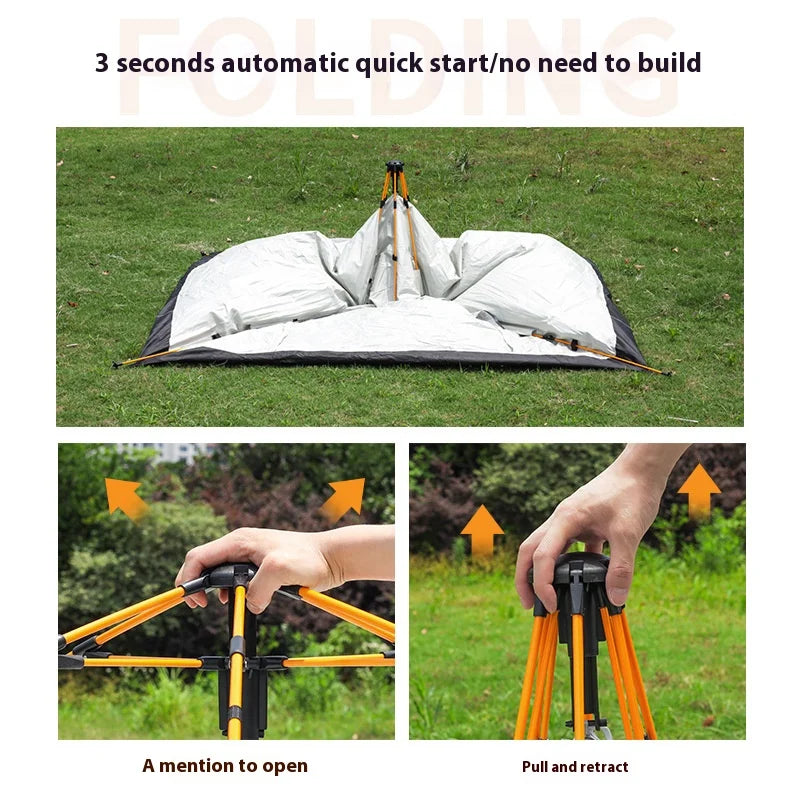 FOLDING

3 seconds automatic quick start/no need to build

A mention to open

Pull and retract